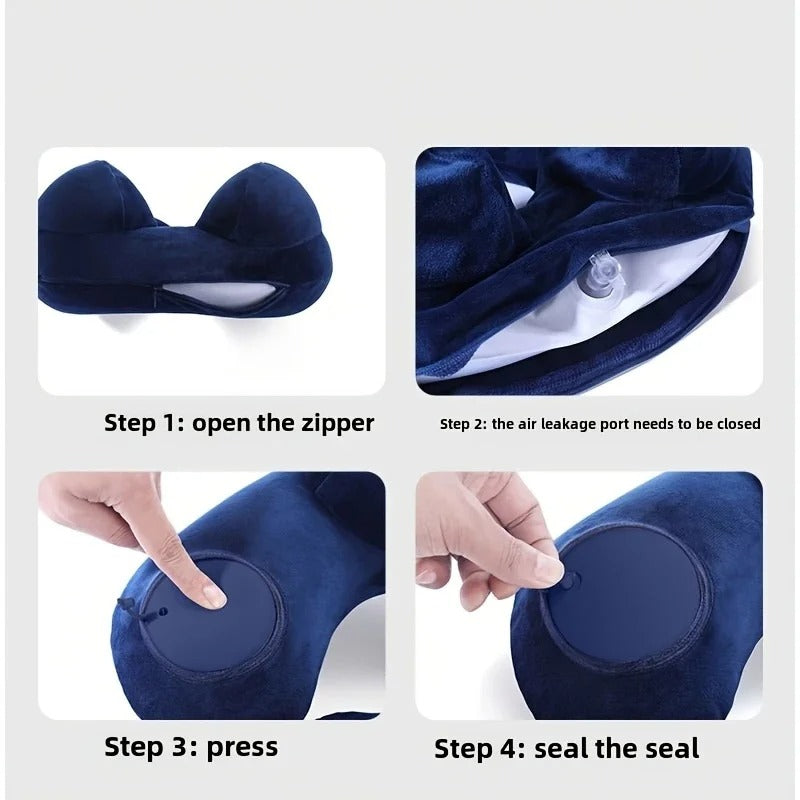 Step 1: open the zipper

Step 2: the air leakage port needs to be closed

Step 3: press

Step 4: seal the seal