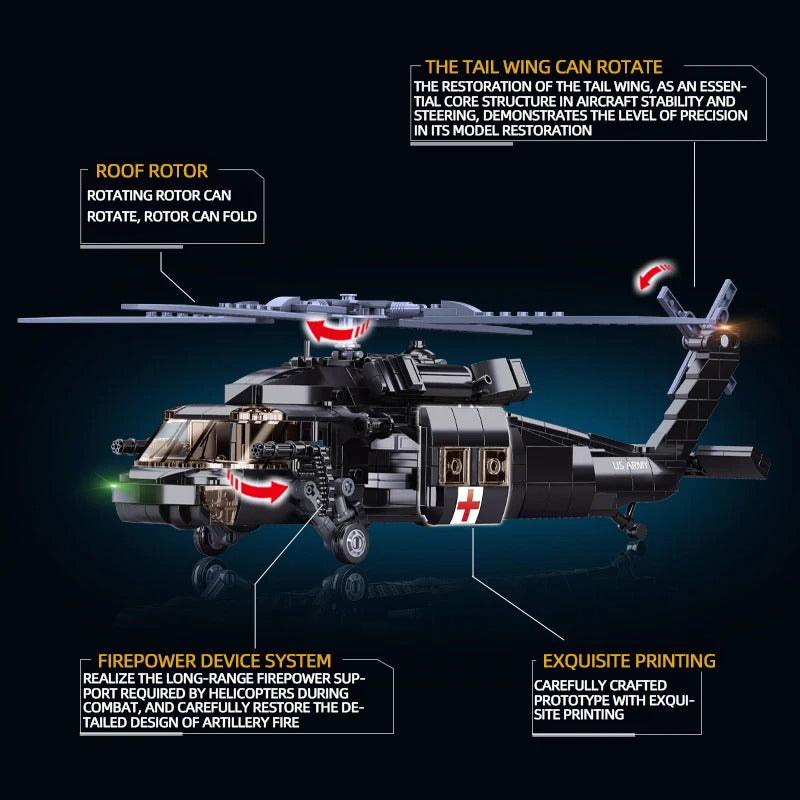 THE TAIL WING CAN ROTATE
THE RESTORATION OF THE TAIL WING, AS AN ESSENTIAL CORE STRUCTURE IN AIRCRAFT STABILITY AND STEERING, DEMONSTRATES THE LEVEL OF PRECISION IN ITS MODEL RESTORATION

ROOF ROTOR
ROTATING ROTOR CAN ROTATE, ROTOR CAN FOLD

US ARMY

FIREPOWER DEVICE SYSTEM
REALIZE THE LONG-RANGE FIREPOWER SUPPORT REQUIRED BY HELICOPTERS DURING COMBAT, AND CAREFULLY RESTORE THE DETAILED DESIGN OF ARTILLERY FIRE

EXQUISITE PRINTING
CAREFULLY CRAFTED PROTOTYPE WITH EXQUISITE PRINTING