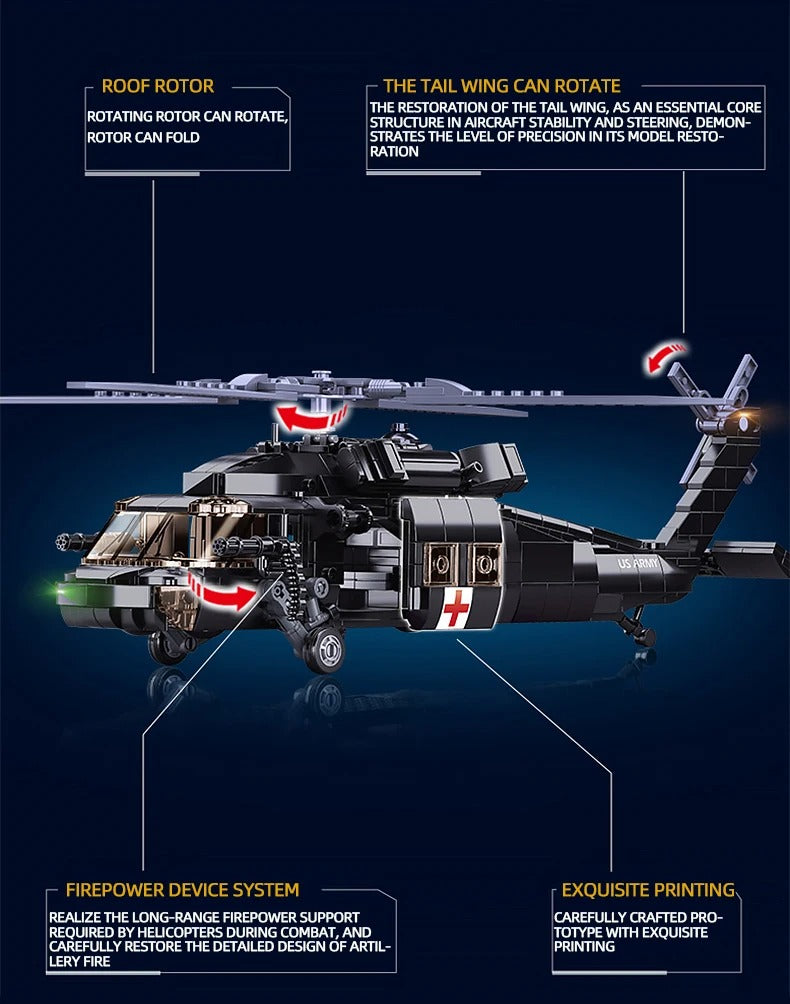 ROOF ROTOR

ROTATING ROTOR CAN ROTATE, ROTOR CAN FOLD

THE TAIL WING CAN ROTATE

THE RESTORATION OF THE TAIL WING, AS AN ESSENTIAL CORE STRUCTURE IN AIRCRAFT STABILITY AND STEERING, DEMONSTRATES THE LEVEL OF PRECISION IN ITS MODEL RESTORATION

US ARMY

FIREPOWER DEVICE SYSTEM

REALIZE THE LONG-RANGE FIREPOWER SUPPORT REQUIRED BY HELICOPTERS DURING COMBAT, AND CAREFULLY RESTORE THE DETAILED DESIGN OF ARTILLERY FIRE

EXQUISITE PRINTING

CAREFULLY CRAFTED PROTOTYPE WITH EXQUISITE PRINTING