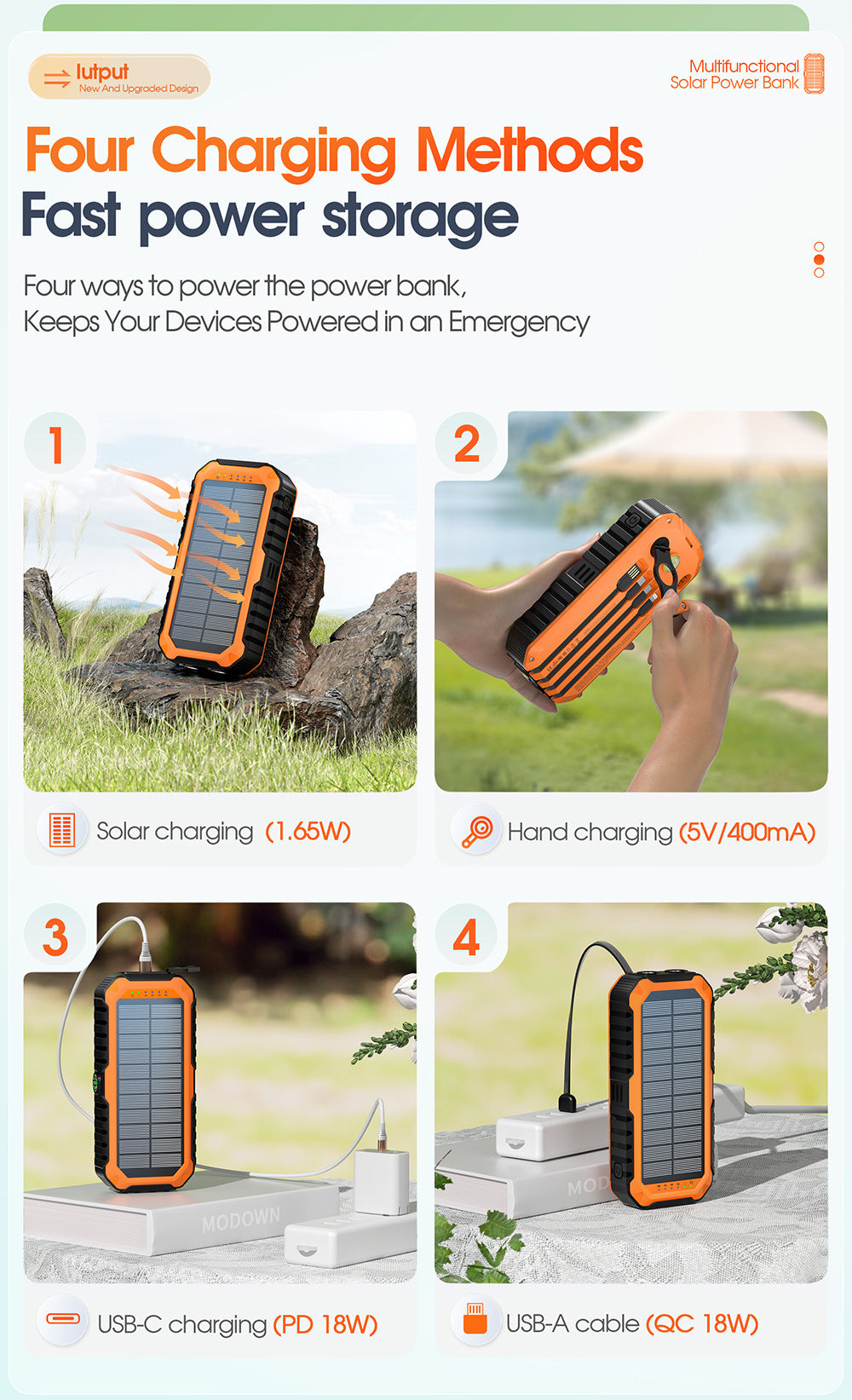 Iutput
New And Upgraded Design

Multifunctional
Solar Power Bank

Four Charging Methods
Fast power storage

Four ways to power the power bank,
Keeps Your Devices Powered in an Emergency

1

Solar charging (1.65W)

2

Hand charging (5V/400mA)

3

MODOWN

USB-C charging (PD 18W)

4

MOD

USB-A cable (QC 18W)