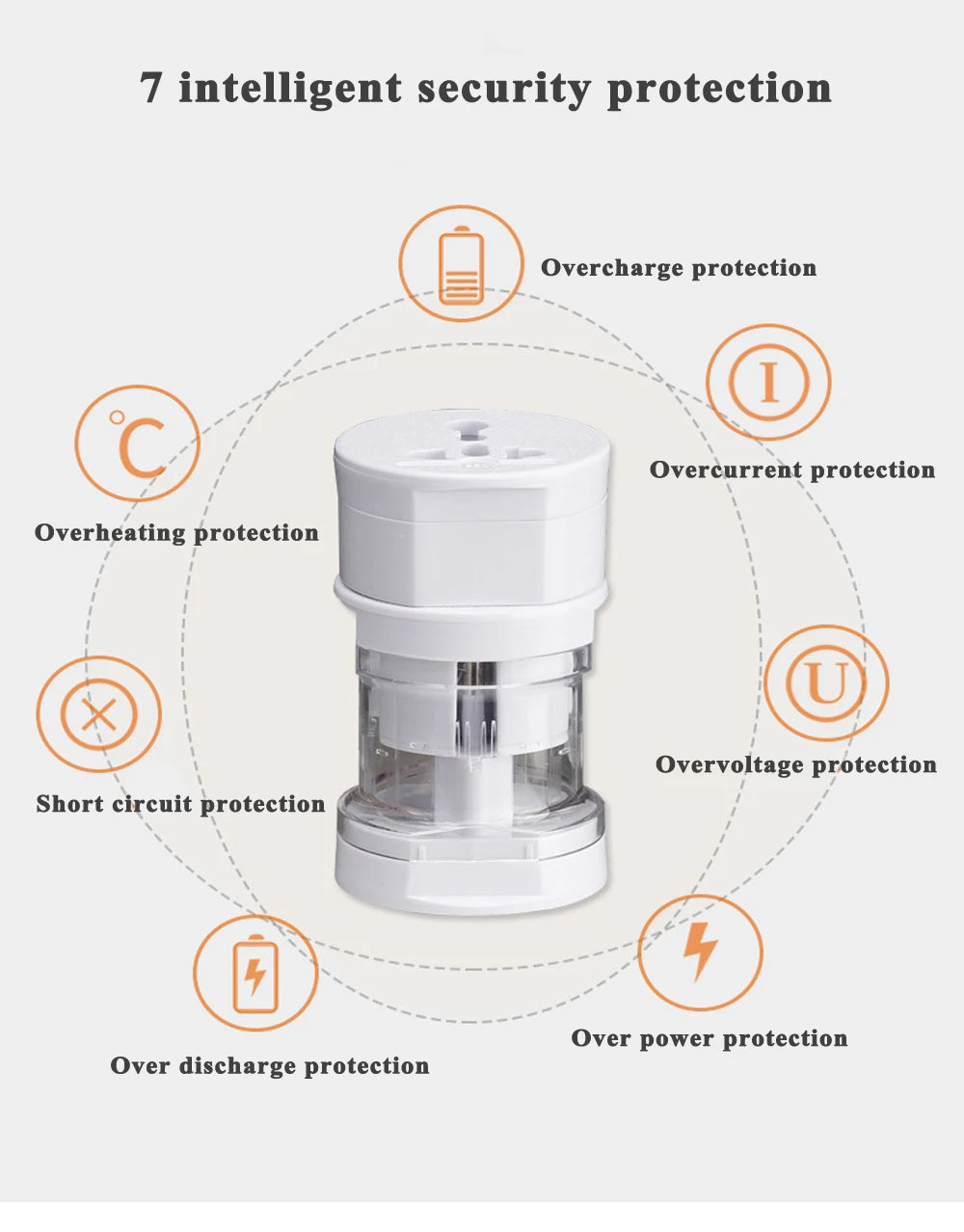 7 intelligent security protection

Overcharge protection

I

Overcurrent protection

°C

Overheating protection

U

Overvoltage protection

Short circuit protection

Over power protection

Over discharge protection