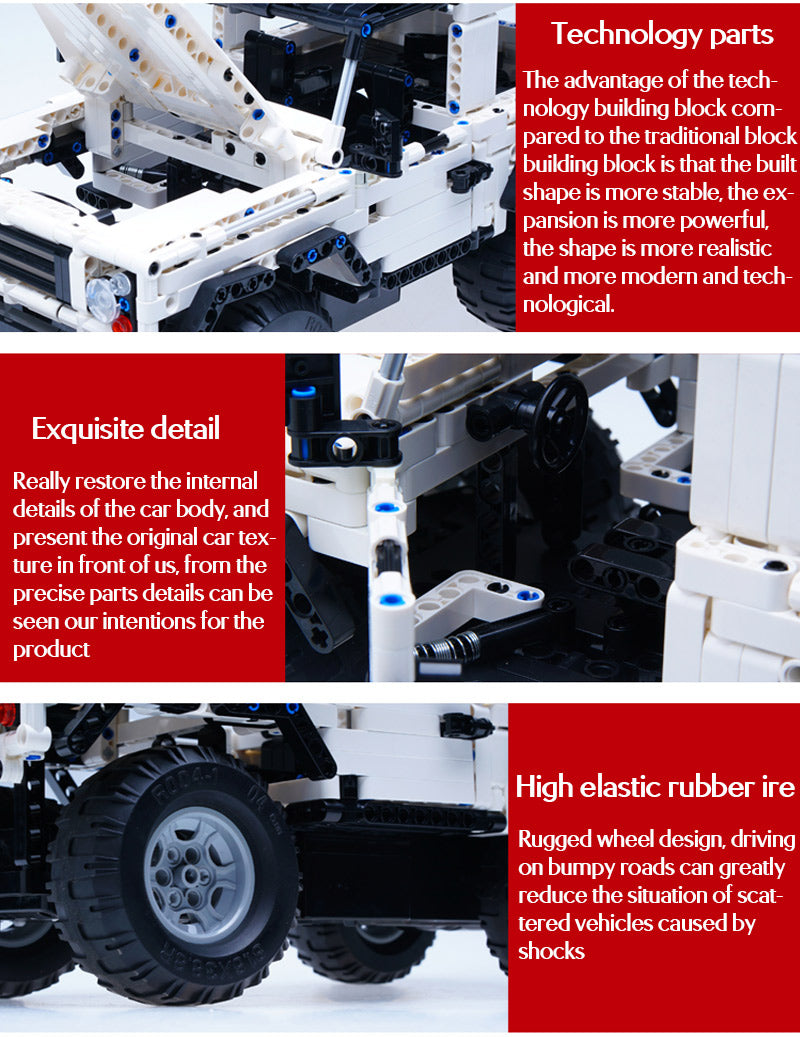 Technology parts

The advantage of the technology building block compared to the traditional block building block is that the built shape is more stable, the expansion is more powerful, the shape is more realistic and more modern and technological.

Exquisite detail

Really restore the internal details of the car body, and present the original car texture in front of us, from the precise parts details can be seen our intentions for the product

High elastic rubber ire

Rugged wheel design, driving on bumpy roads can greatly reduce the situation of scattered vehicles caused by shocks