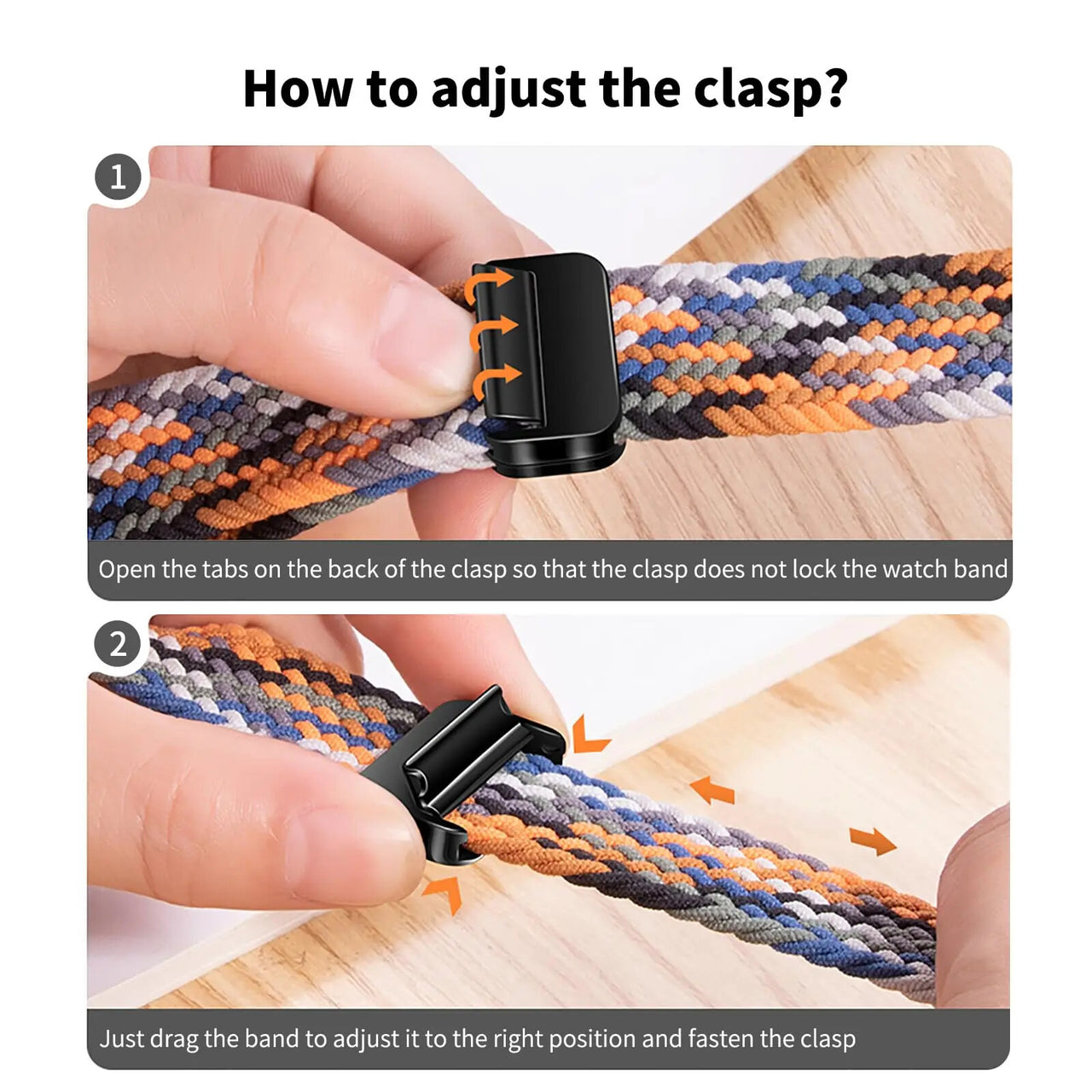 How to adjust the clasp?

1

Open the tabs on the back of the clasp so that the clasp does not lock the watch band

2

Just drag the band to adjust it to the right position and fasten the clasp