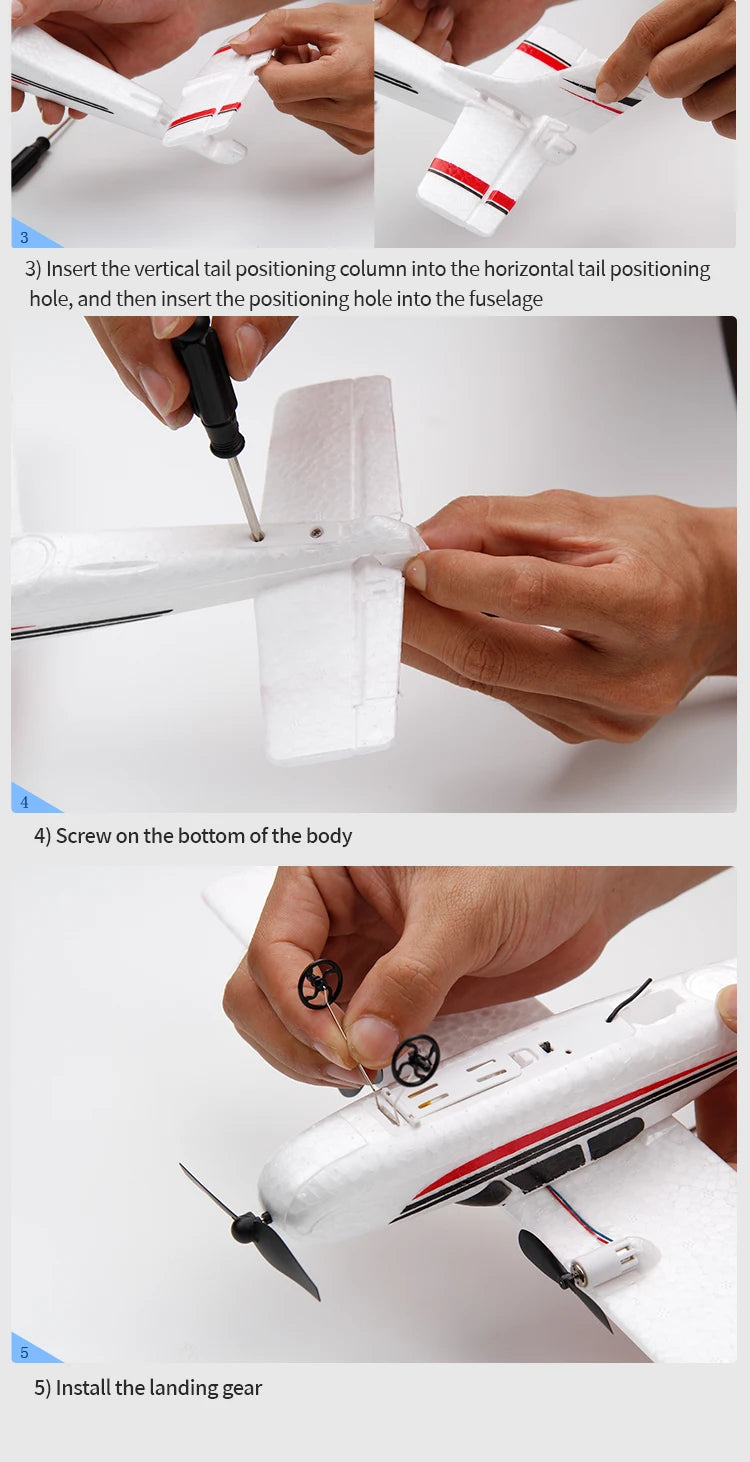 3

3) Insert the vertical tail positioning column into the horizontal tail positioning hole, and then insert the positioning hole into the fuselage

4

4) Screw on the bottom of the body

5

5) Install the landing gear