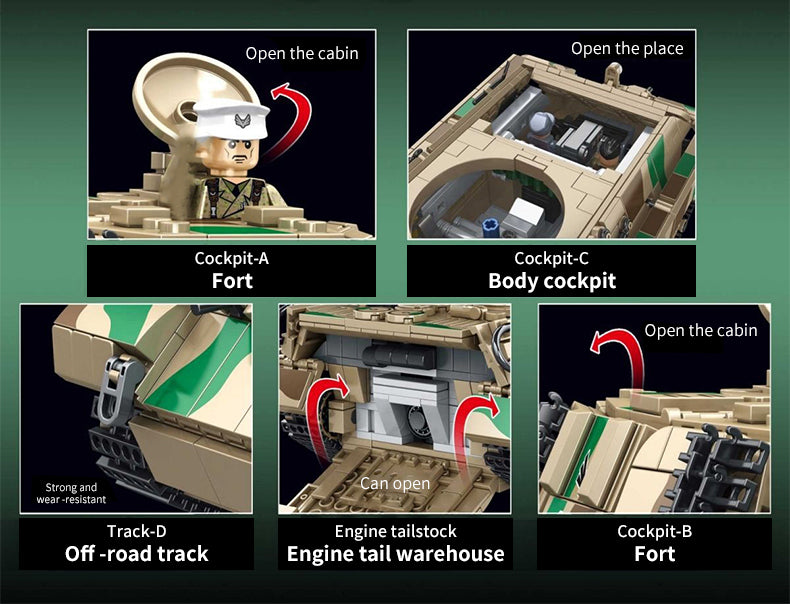 Open the cabin

Cockpit-A
Fort

Open the place

Cockpit-C
Body cockpit

Strong and wear -resistant

Track-D
Off -road track

Can open

Engine tailstock
Engine tail warehouse

Open the cabin

Cockpit-B
Fort