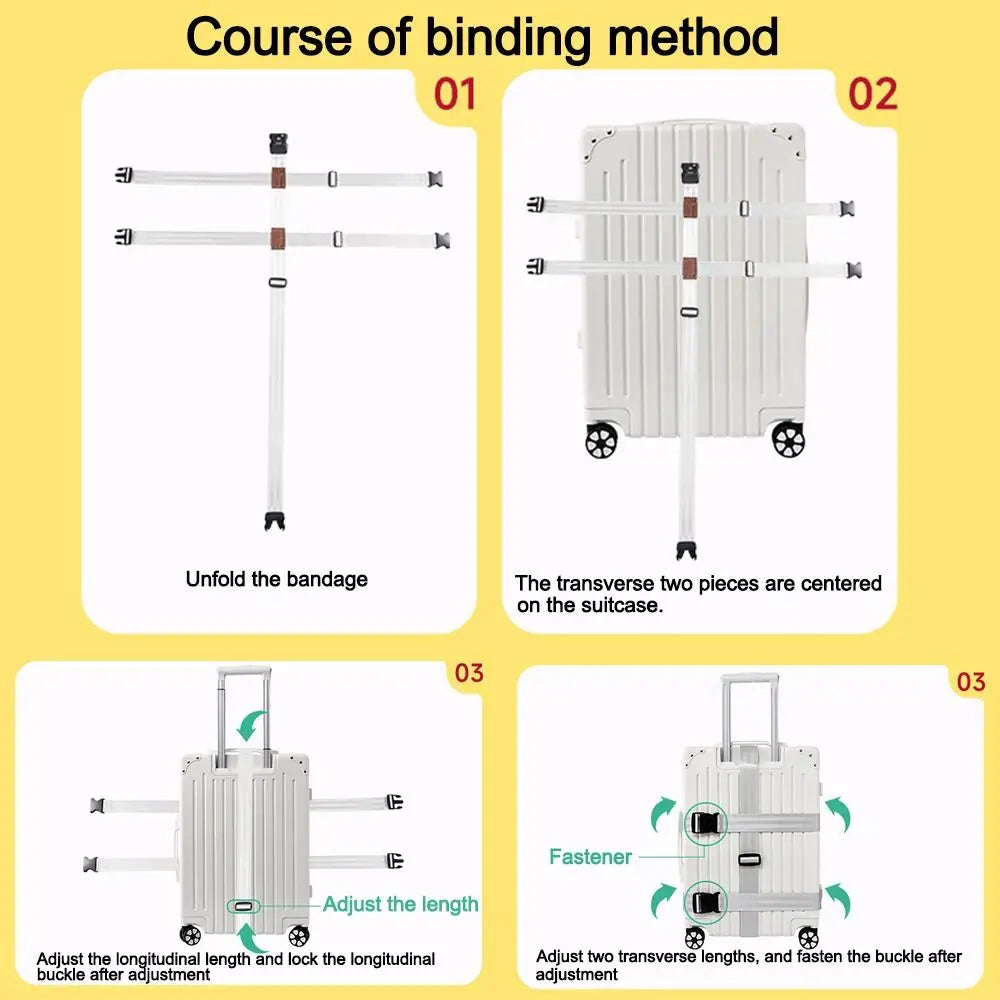 Course of binding method

01

Unfold the bandage

02

The transverse two pieces are centered on the suitcase.

03

Adjust the length

Adjust the longitudinal length and lock the longitudinal buckle after adjustment

03

Fastener

Adjust two transverse lengths, and fasten the buckle after adjustment