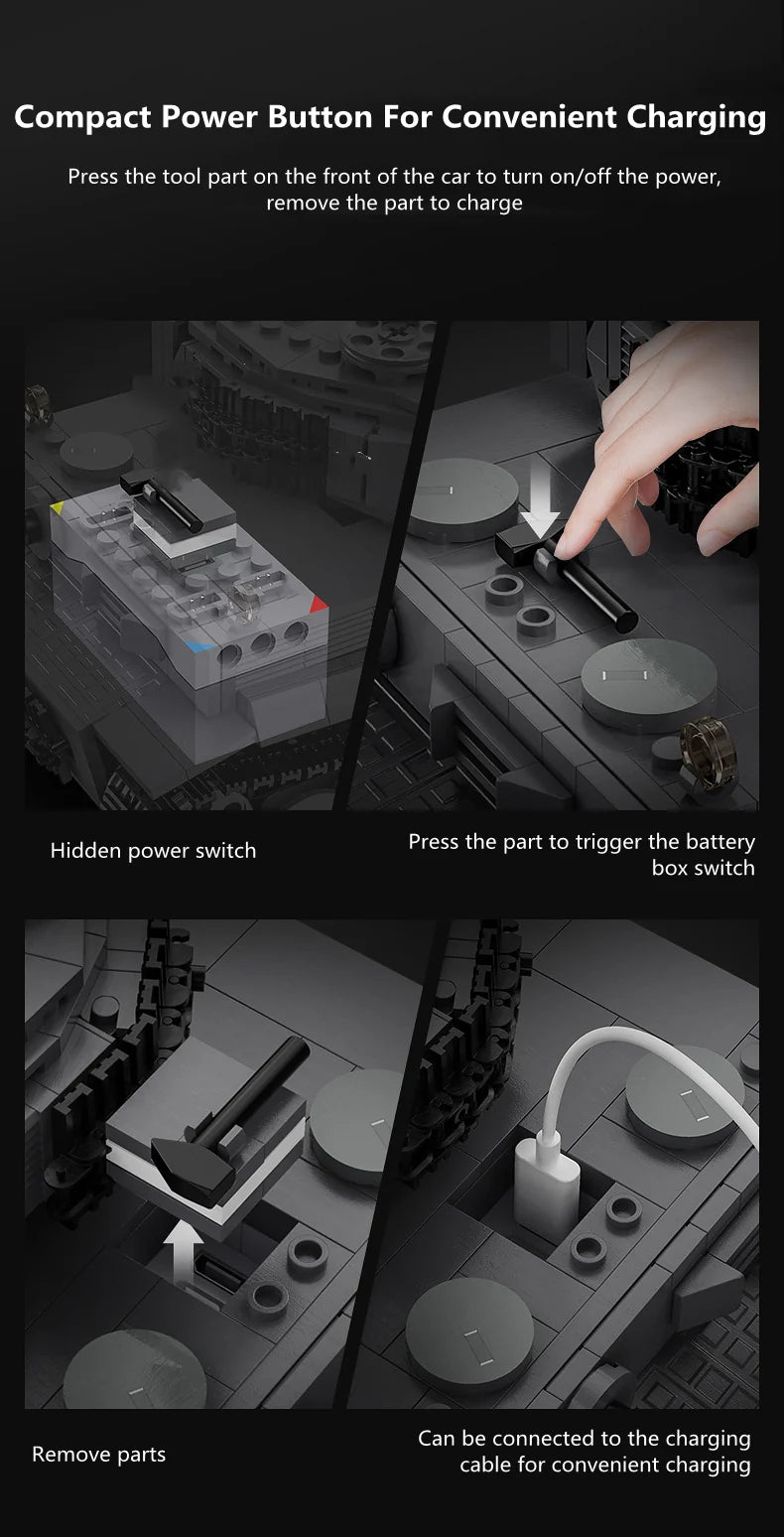 Compact Power Button For Convenient Charging

Press the tool part on the front of the car to turn on/off the power, remove the part to charge

Hidden power switch

Press the part to trigger the battery box switch

Remove parts

Can be connected to the charging cable for convenient charging