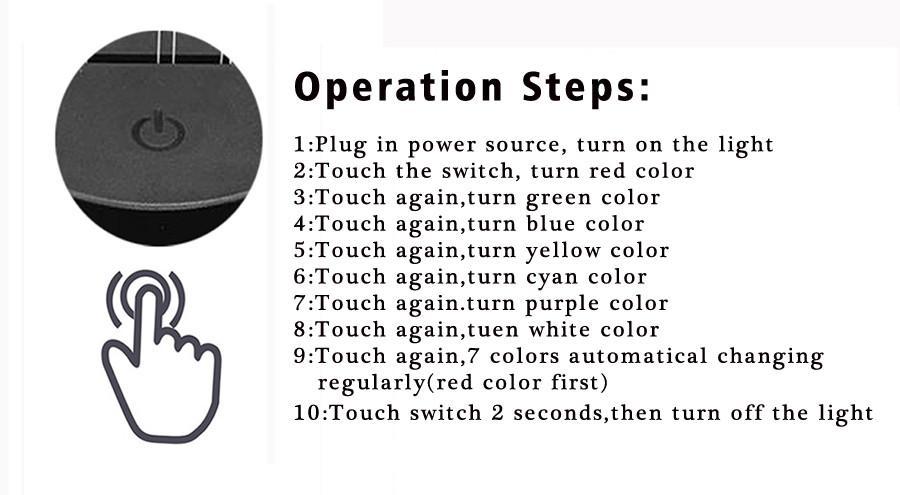 Operation Steps:

1:Plug in power source, turn on the light
2:Touch the switch, turn red color
3:Touch again,turn green color
4:Touch again,turn blue color
5:Touch again,turn yellow color
6:Touch again,turn cyan color
7:Touch again.turn purple color
8:Touch again,tuen white color
9:Touch again,7 colors automatical changing regularly(red color first)
10:Touch switch 2 seconds,then turn off the light