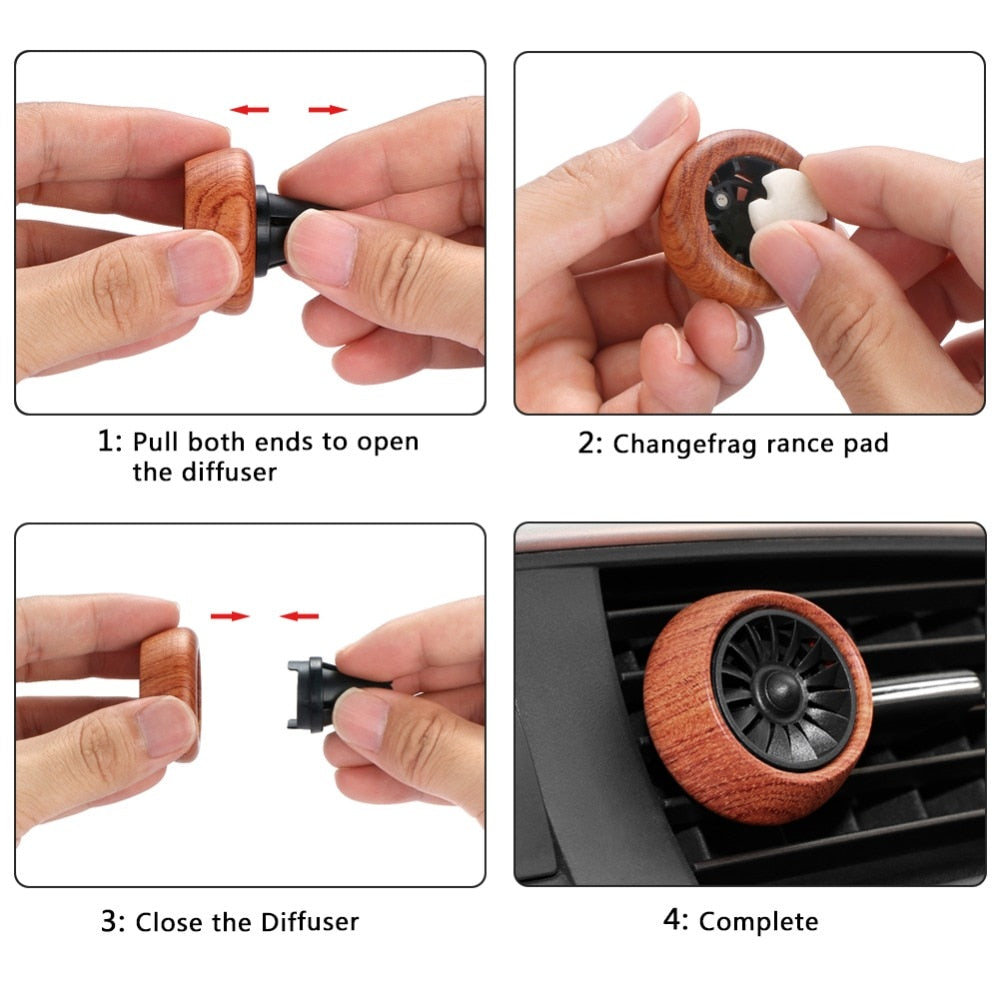 1: Pull both ends to open the diffuser

2: Changefrag rance pad

3: Close the Diffuser

4: Complete