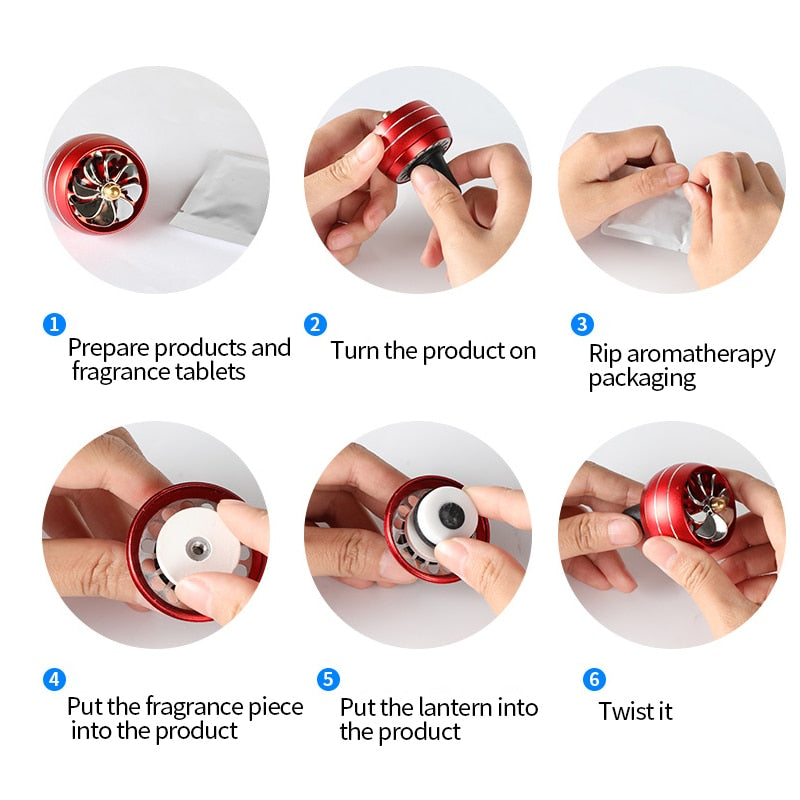 1
Prepare products and fragrance tablets

2
Turn the product on

3
Rip aromatherapy packaging

4
Put the fragrance piece into the product

5
Put the lantern into the product

6
Twist it